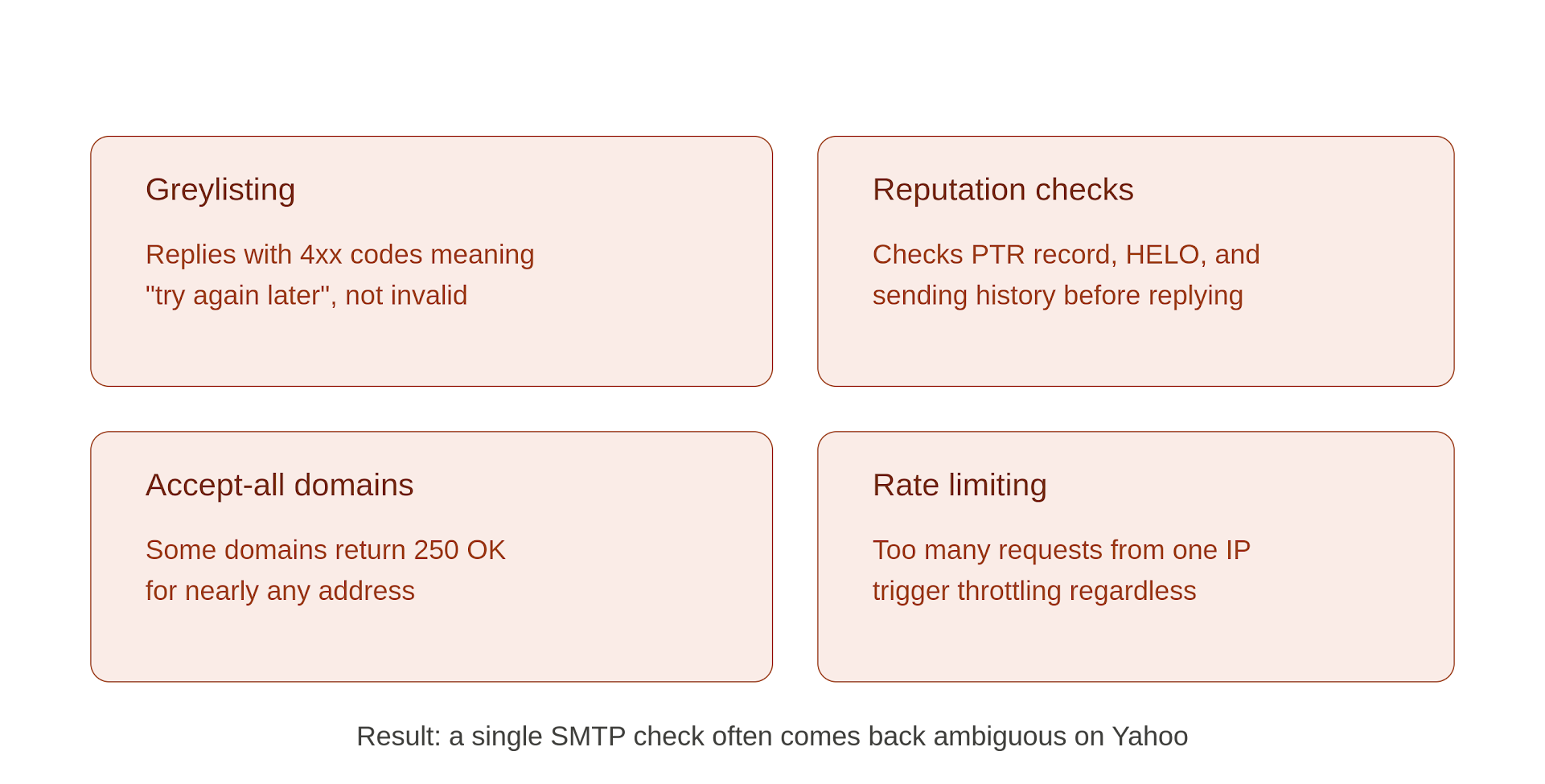 Greylisting

Replies with 4xx codes meaning "try again later", not invalid

Reputation checks

Checks PTR record, HELO, and sending history before replying

Accept-all domains

Some domains return 250 OK for nearly any address

Rate limiting

Too many requests from one IP trigger throttling regardless

Result: a single SMTP check often comes back ambiguous on Yahoo